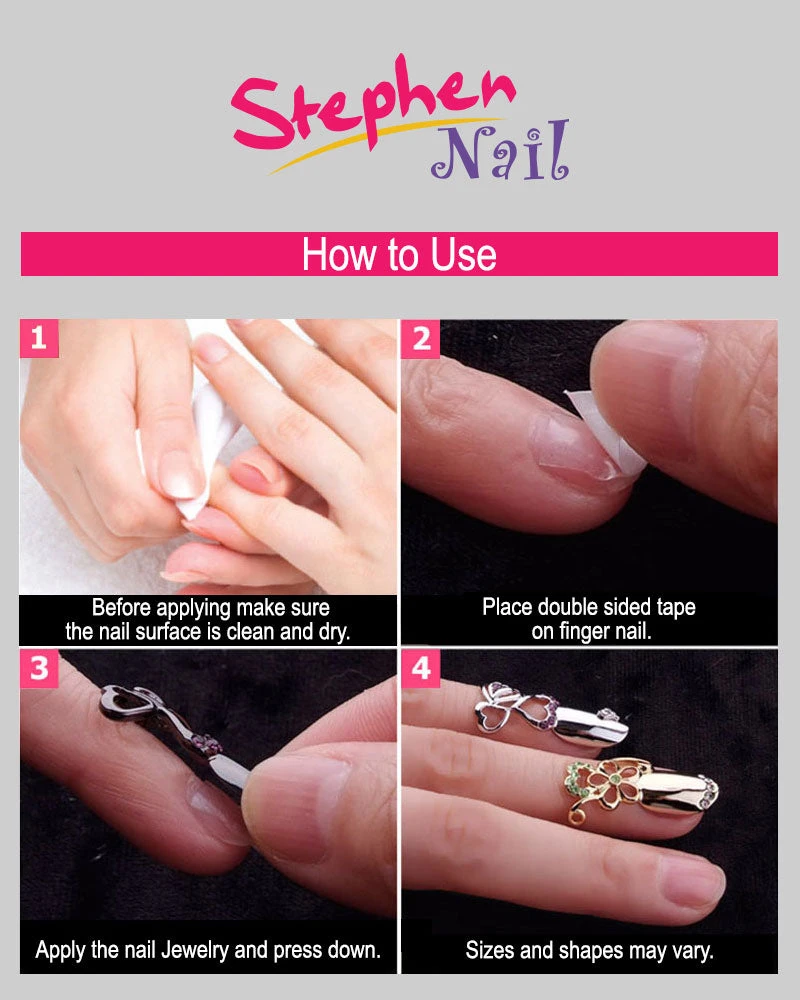 Stephen Nail

How to Use

1

Before applying make sure the nail surface is clean and dry.

2

Place double sided tape on finger nail.

3

Apply the nail Jewelry and press down.

4

Sizes and shapes may vary.